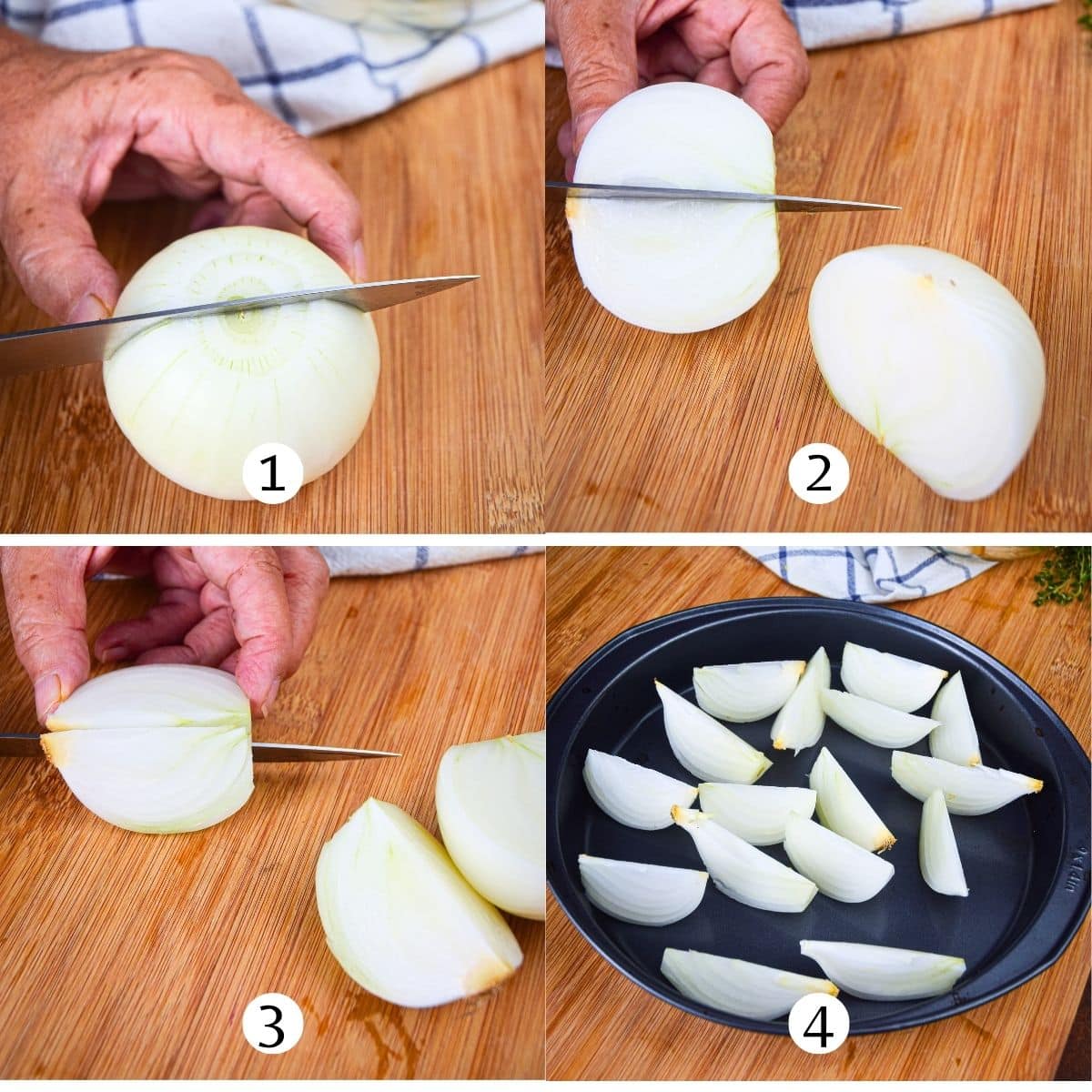 1
2
3
4