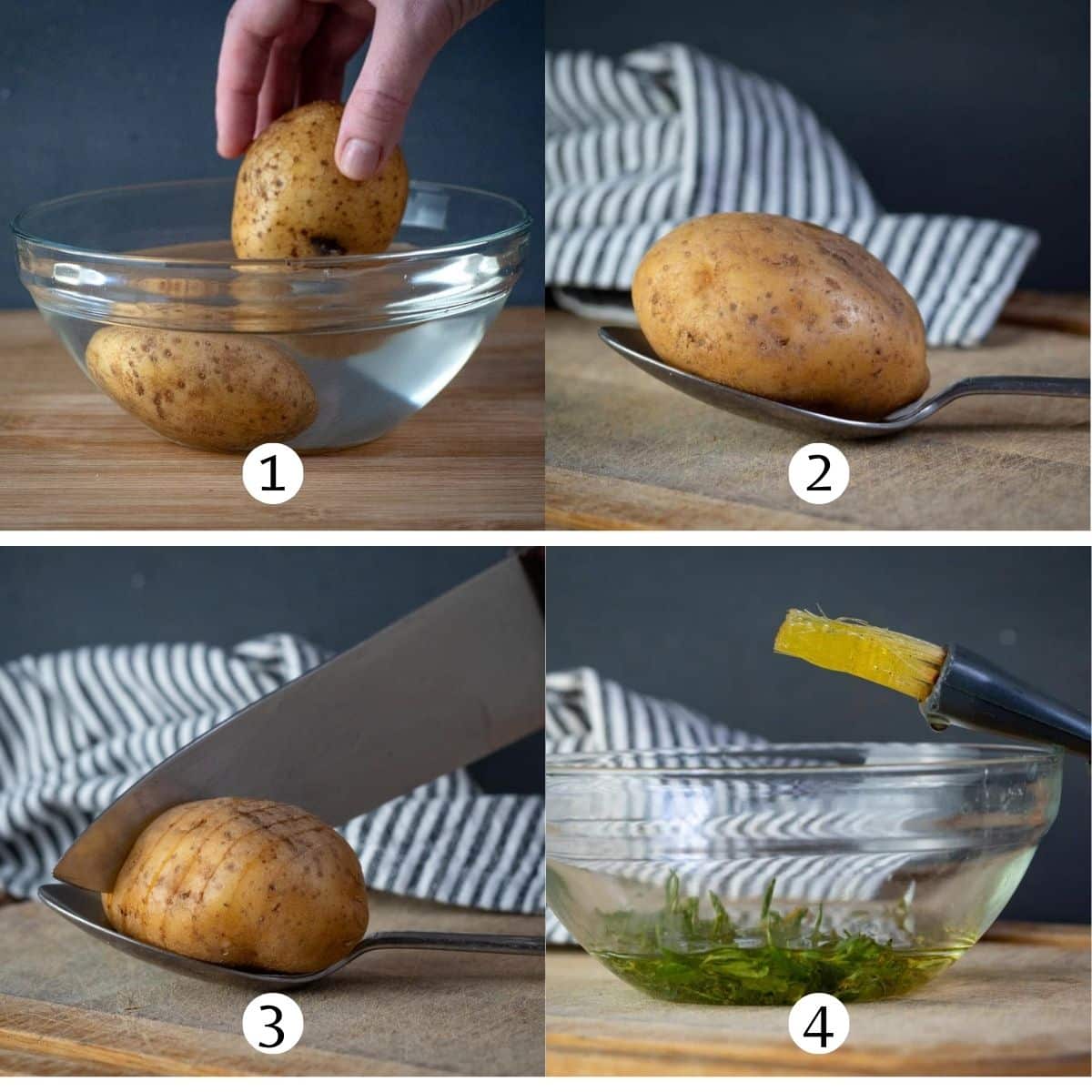 1

2

3

4