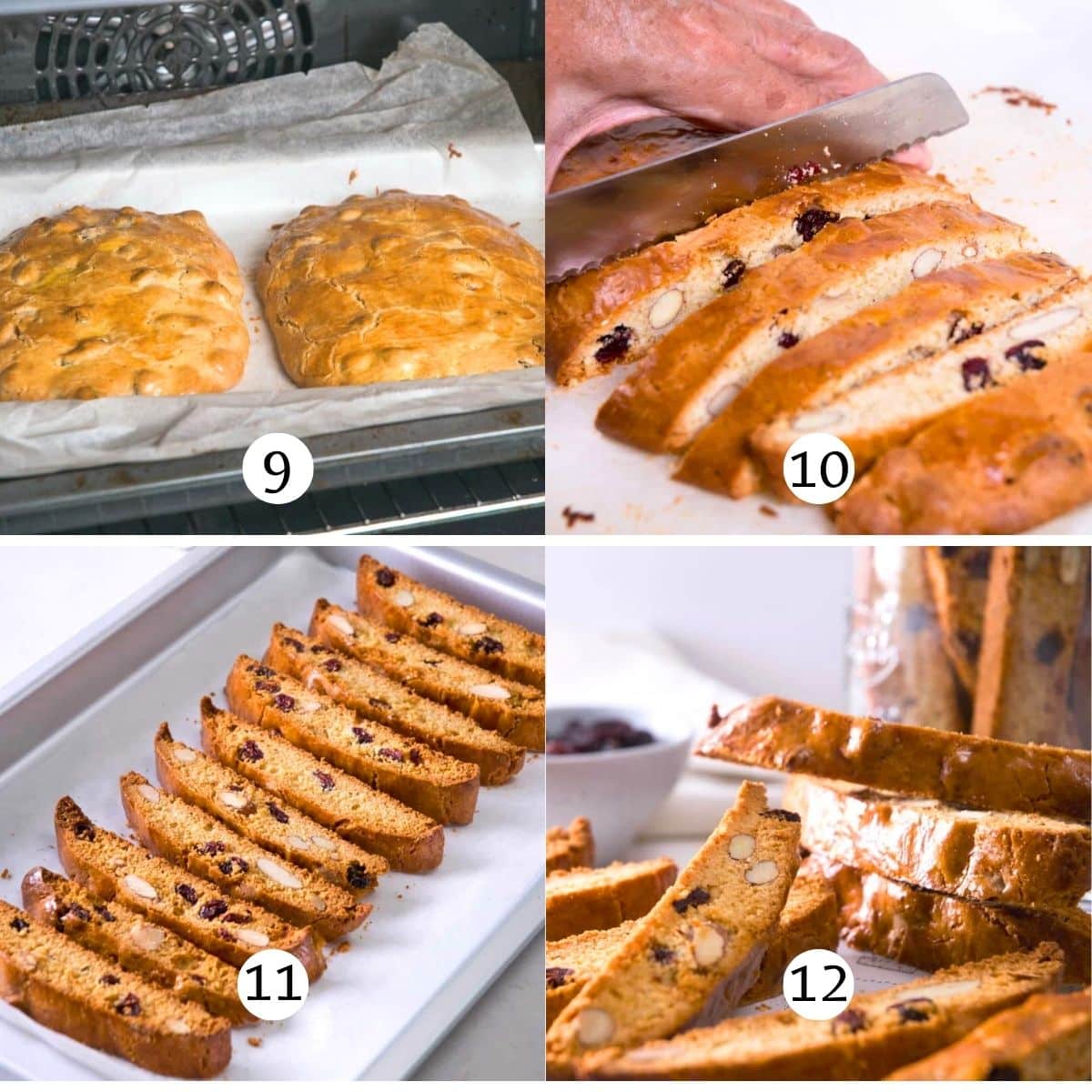 9

10

11

12